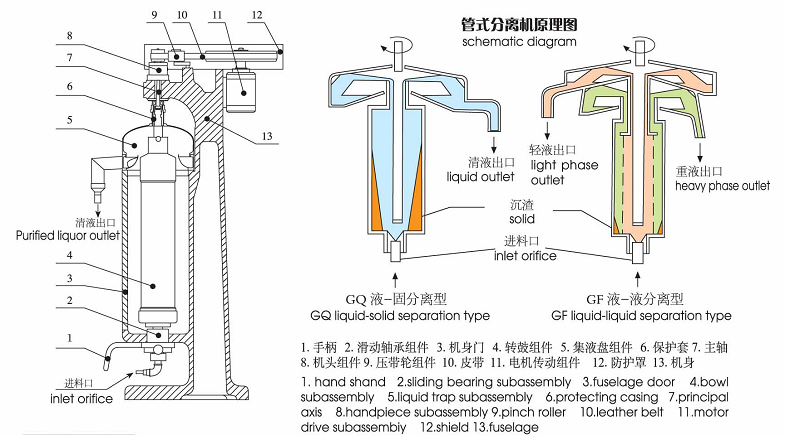 9 10 11 12

8

7

6

5

13

清液出口
Purified liquor outlet

4

3

2

1

进料口
inlet orifice

管式分离机原理图
schematic diagram

清液出口
liquid outlet

轻液出口
light phase outlet

重液出口
heavy phase outlet

沉渣
solid

进料口
inlet orifice

GQ 液-固分离型
GQ liquid-solid separation type

GF 液-液分离型
GF liquid-liquid separation type

1. 手柄 2. 滑动轴承组件 3. 机身门 4. 转鼓组件 5. 集液盘组件 6. 保护套 7. 主轴 8. 机头组件 9. 压带轮组件 10. 皮带 11. 电机传动组件 12. 防护罩 13. 机身

1. hand shand 2.sliding bearing subassembly 3.fuselage door 4.bowl subassembly 5.liquid trap subassembly 6.protecting casing 7.principal axis 8.handpiece subassembly 9.pinch roller 10.leather belt 11.motor drive subassembiy 12.shield 13.fuselage